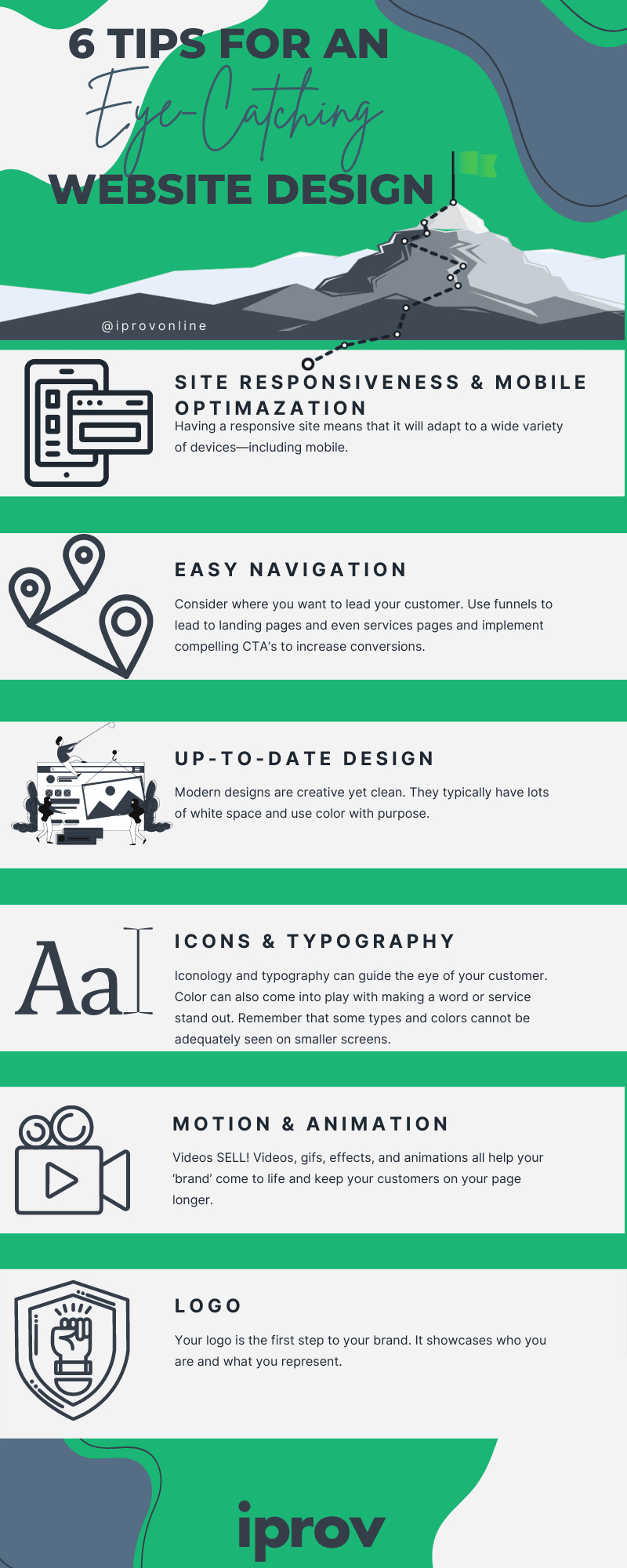 6 TIPS FOR AN
Eye-Catching
WEBSITE DESIGN

@iprovonline

SITE RESPONSIVENESS & MOBILE OPTIMAZATION
Having a responsive site means that it will adapt to a wide variety of devices—including mobile.

EASY NAVIGATION
Consider where you want to lead your customer. Use funnels to lead to landing pages and even services pages and implement compelling CTA's to increase conversions.

UP-TO-DATE DESIGN
Modern designs are creative yet clean. They typically have lots of white space and use color with purpose.

Aa
ICONS & TYPOGRAPHY
Iconology and typography can guide the eye of your customer. Color can also come into play with making a word or service stand out. Remember that some types and colors cannot be adequately seen on smaller screens.

MOTION & ANIMATION
Videos SELL! Videos, gifs, effects, and animations all help your 'brand' come to life and keep your customers on your page longer.

LOGO
Your logo is the first step to your brand. It showcases who you are and what you represent.

iprov